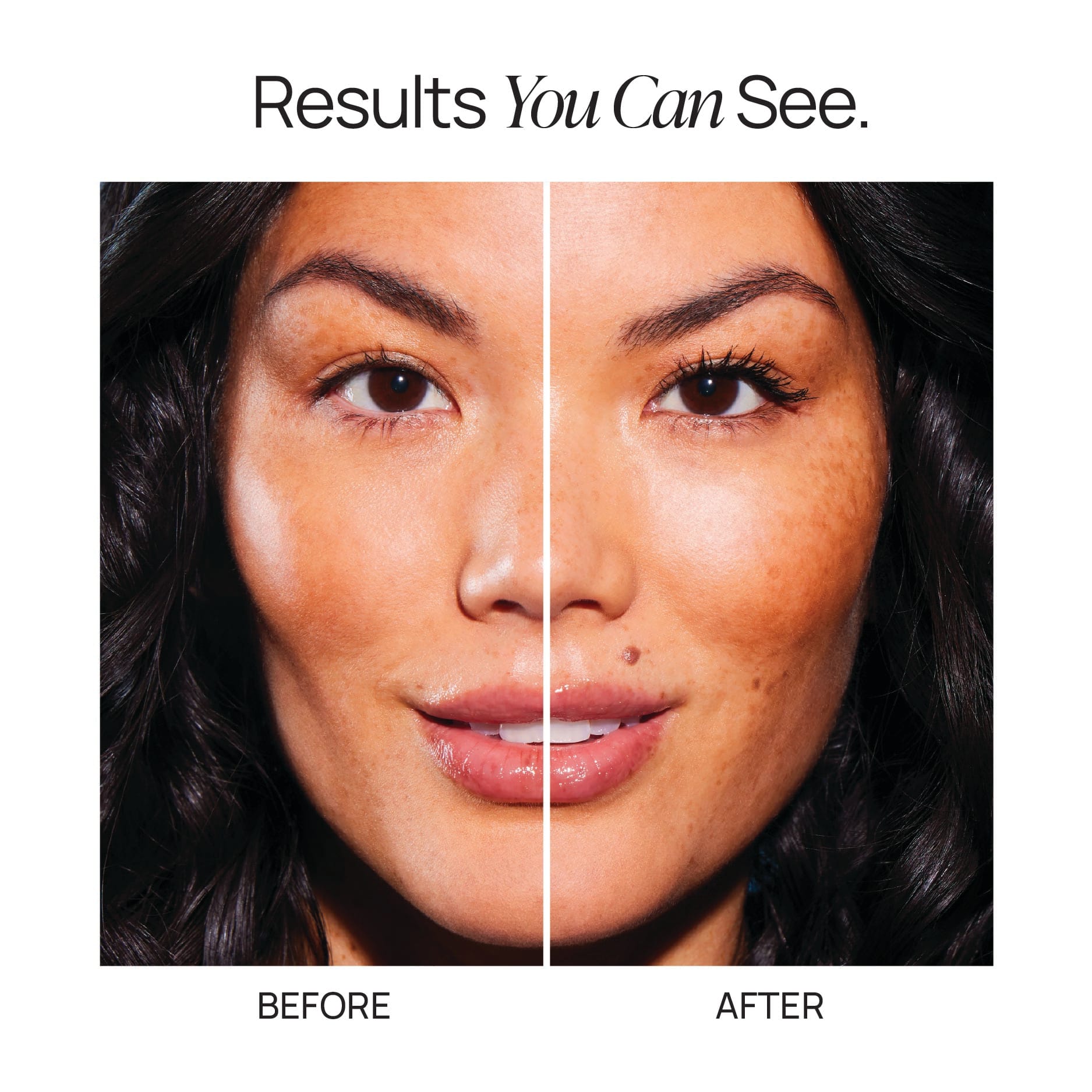 Results You Can See.

BEFORE

AFTER