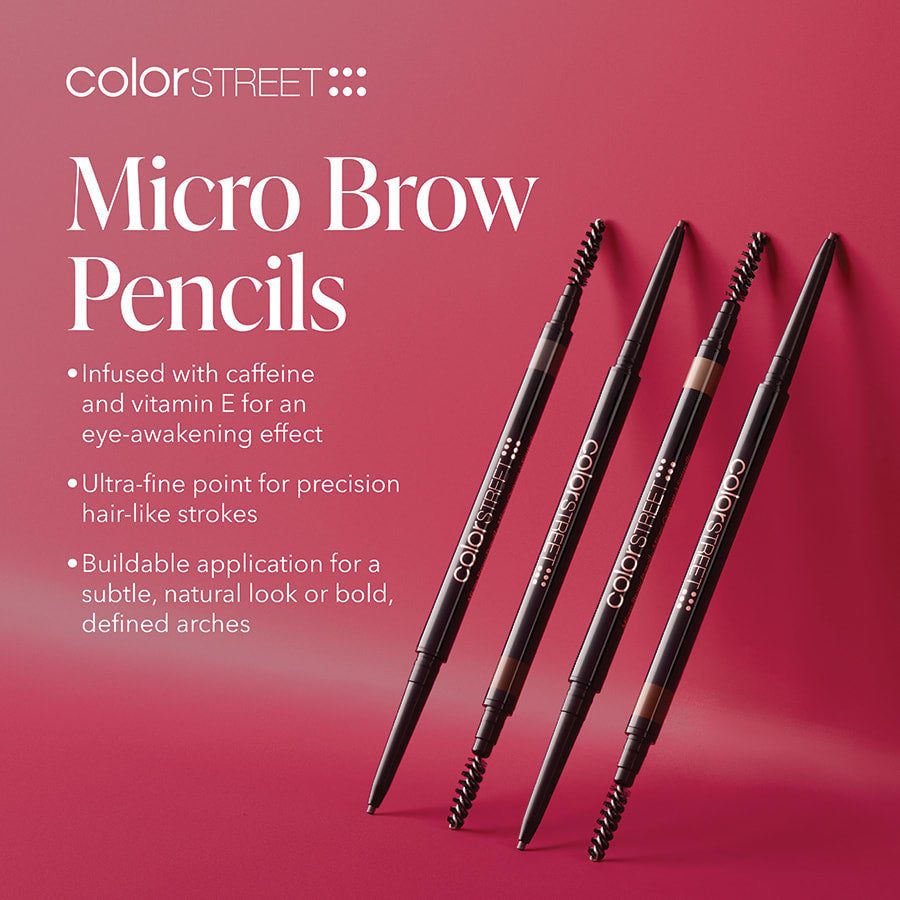 colorSTREET

Micro Brow Pencils

• Infused with caffeine and vitamin E for an eye-awakening effect

• Ultra-fine point for precision hair-like strokes

• Buildable application for a subtle, natural look or bold, defined arches

colorSTREET

colorSTREET

colorSTREET

colorSTREET