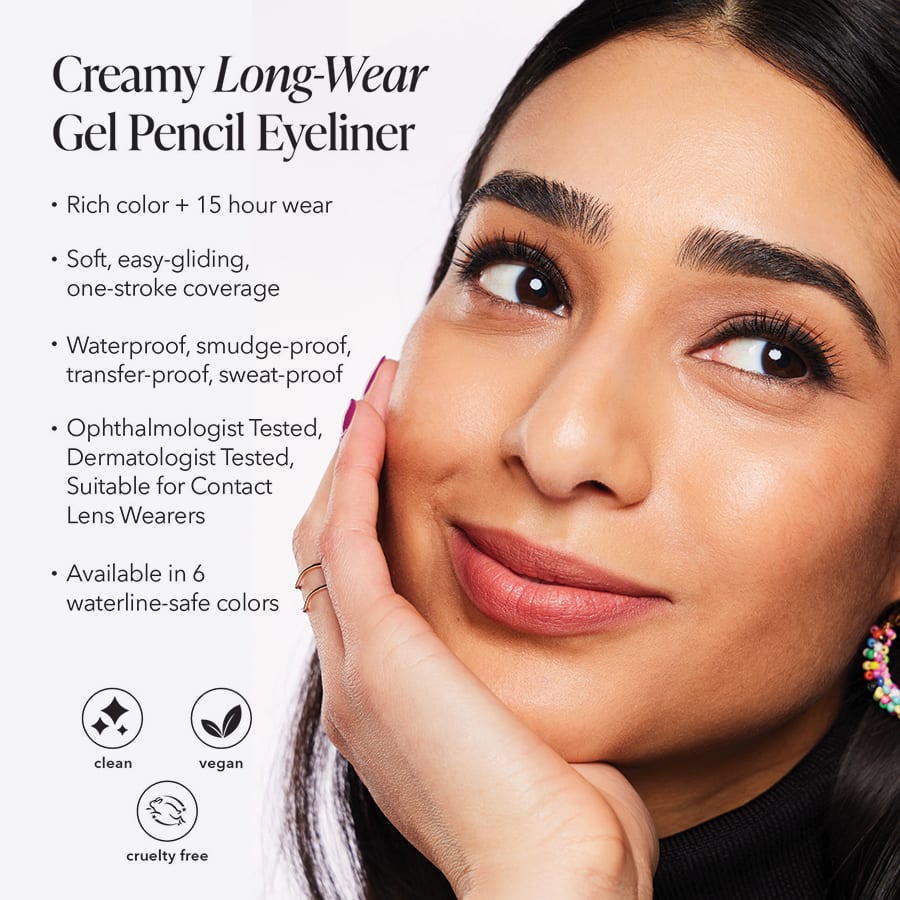 Creamy Long-Wear Gel Pencil Eyeliner

• Rich color + 15 hour wear

• Soft, easy-gliding, one-stroke coverage

• Waterproof, smudge-proof, transfer-proof, sweat-proof

• Ophthalmologist Tested, Dermatologist Tested, Suitable for Contact Lens Wearers

• Available in 6 waterline-safe colors

clean

vegan

cruelty free