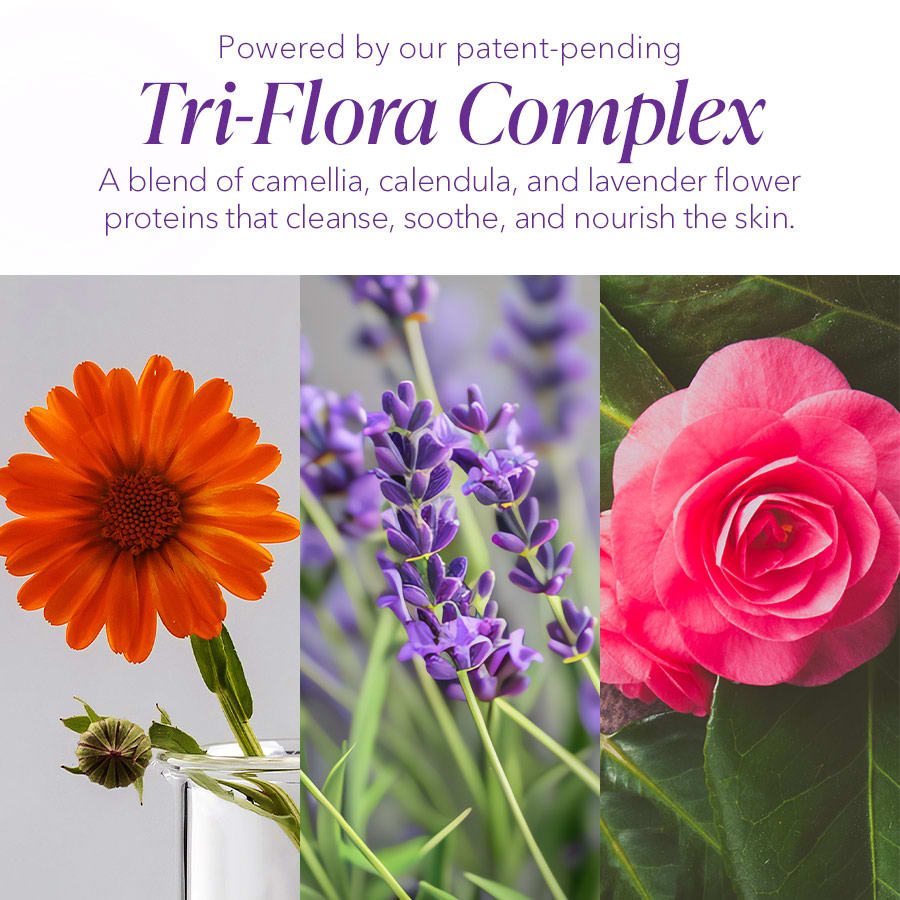 Powered by our patent-pending

Tri-Flora Complex

A blend of camellia, calendula, and lavender flower proteins that cleanse, soothe, and nourish the skin.