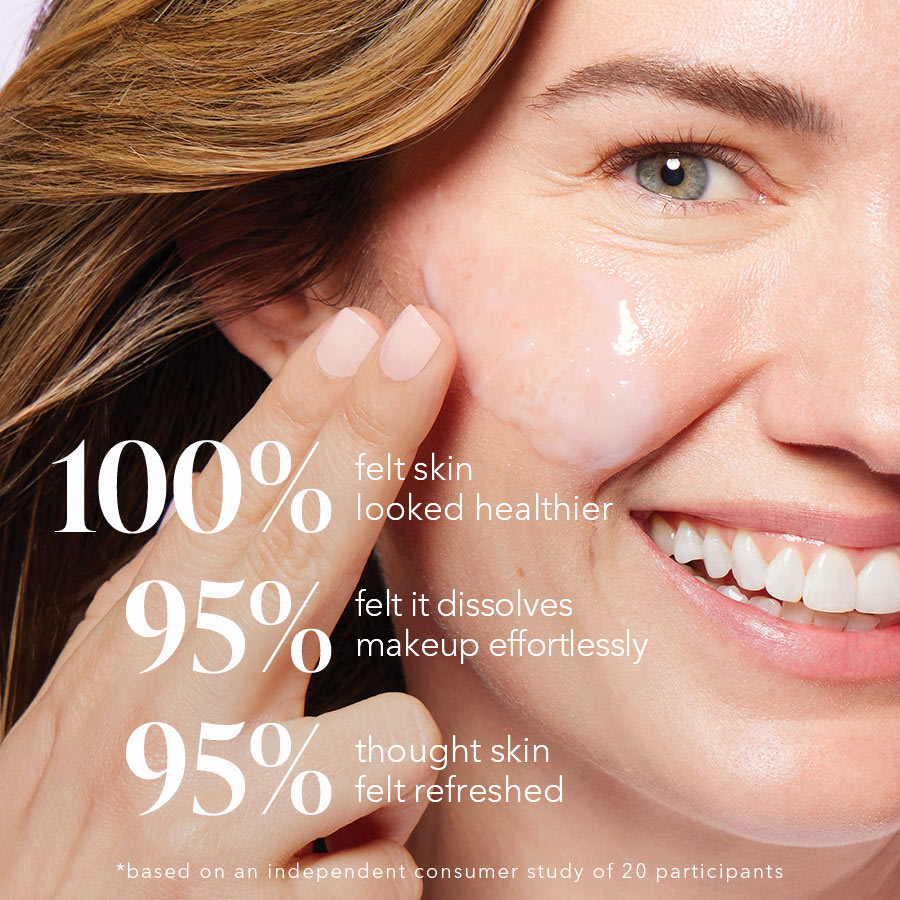 100% felt skin looked healthier

95% felt it dissolves makeup effortlessly

95% thought skin felt refreshed

*based on an independent consumer study of 20 participants